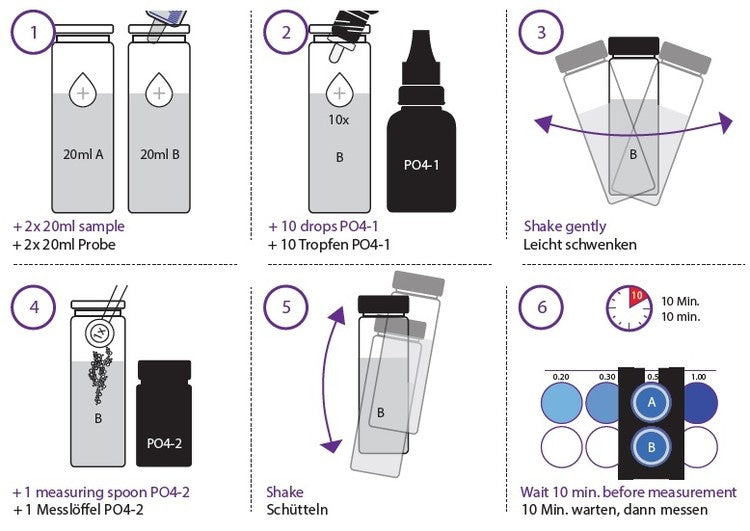 1

20ml A

20ml B

+ 2x 20ml sample
+ 2x 20ml Probe

2

10x

B

PO4-1

+ 10 drops PO4-1
+ 10 Tropfen PO4-1

3

B

Shake gently
Leicht schwenken

4

1x

B

PO4-2

+ 1 measuring spoon PO4-2
+ 1 Messlöffel PO4-2

5

B

Shake
Schütteln

6

10

10 Min.
10 min.

0.20 0.30 0.5 1.00

A

B

Wait 10 min. before measurement
10 Min. warten, dann messen