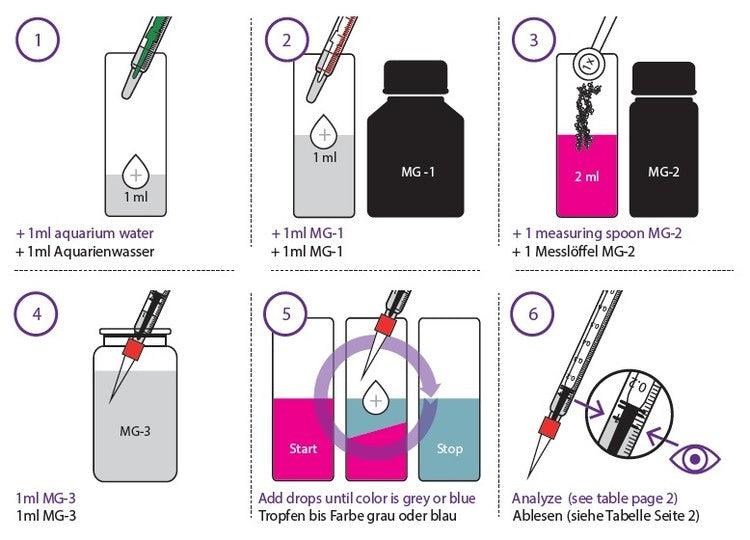 1

1 ml

+ 1ml aquarium water
+ 1ml Aquarienwasser

2

1 ml

MG -1

+ 1ml MG-1
+ 1ml MG-1

3

1x

2 ml

MG-2

+ 1 measuring spoon MG-2
+ 1 Messlöffel MG-2

4

MG-3

1ml MG-3
1ml MG-3

5

Start

Stop

Add drops until color is grey or blue
Tropfen bis Farbe grau oder blau

6

0

Analyze (see table page 2)
Ablesen (siehe Tabelle Seite 2)