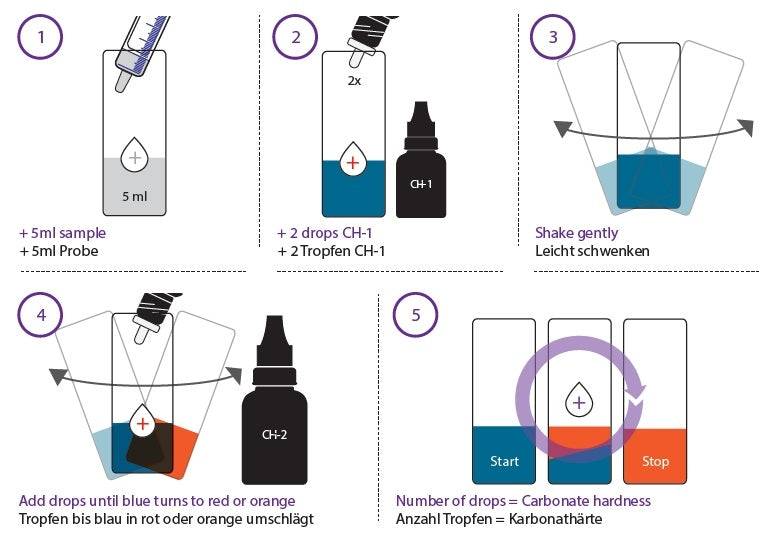 1

5 ml

+ 5ml sample
+ 5ml Probe

2

2x

CH-1

+ 2 drops CH-1
+ 2 Tropfen CH-1

3

Shake gently
Leicht schwenken

4

CH-2

Add drops until blue turns to red or orange
Tropfen bis blau in rot oder orange umschlägt

5

Start

Stop

Number of drops = Carbonate hardness
Anzahl Tropfen = Karbonathärte