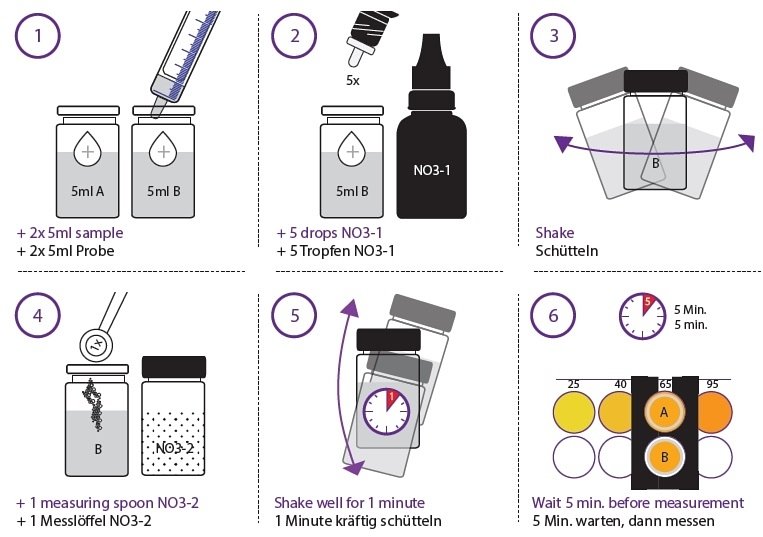 1

5ml A

5ml B

+ 2x 5ml sample
+ 2x 5ml Probe

2

5x

5ml B

NO3-1

+ 5 drops NO3-1
+ 5 Tropfen NO3-1

3

B

Shake
Schütteln

4

1x

B

NO3-2

+ 1 measuring spoon NO3-2
+ 1 Messlöffel NO3-2

5

1

Shake well for 1 minute
1 Minute kräftig schütteln

6

5

5 Min.
5 min.

25

40

65

95

A

B

Wait 5 min. before measurement
5 Min. warten, dann messen