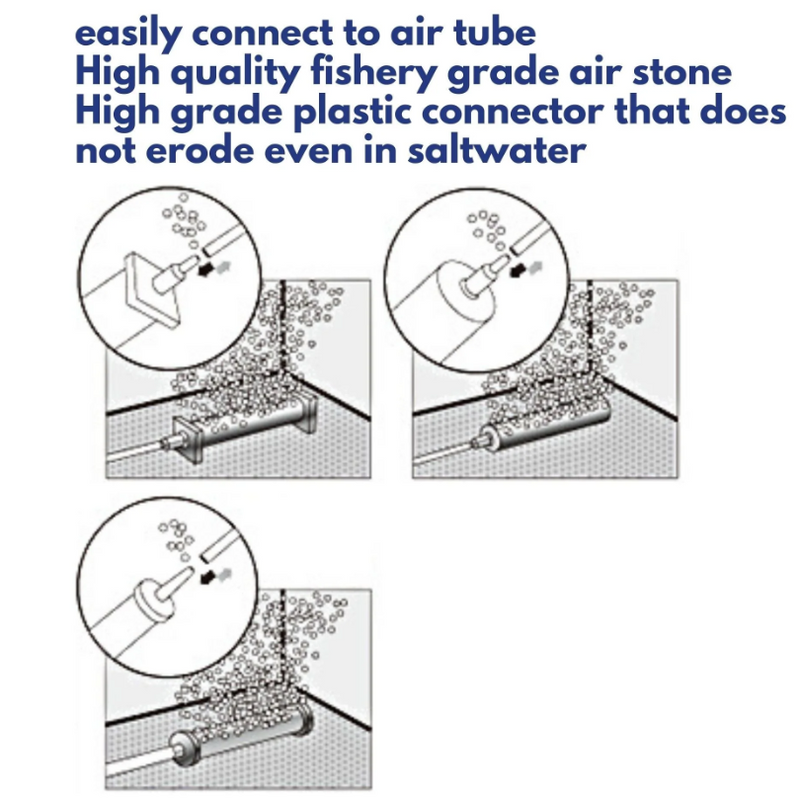 easily connect to air tube
High quality fishery grade air stone
High grade plastic connector that does not erode even in saltwater