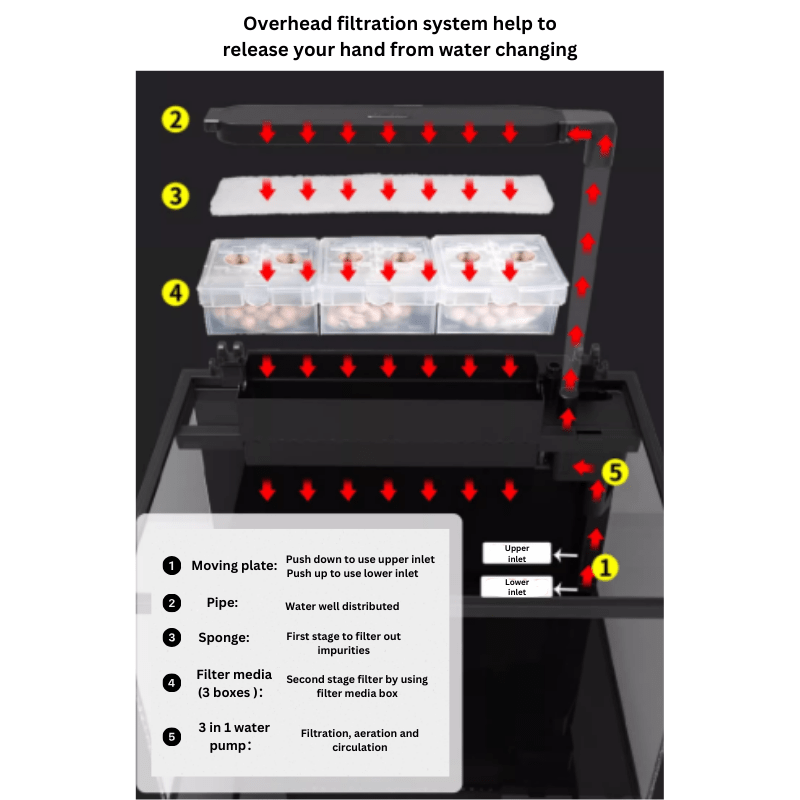 Overhead filtration system help to release your hand from water changing

2

3

4

5

Upper inlet

Lower inlet

1

1 Moving plate: Push down to use upper inlet
Push up to use lower inlet

2 Pipe: Water well distributed

3 Sponge: First stage to filter out impurities

4 Filter media (3 boxes ): Second stage filter by using filter media box

5 3 in 1 water pump: Filtration, aeration and circulation