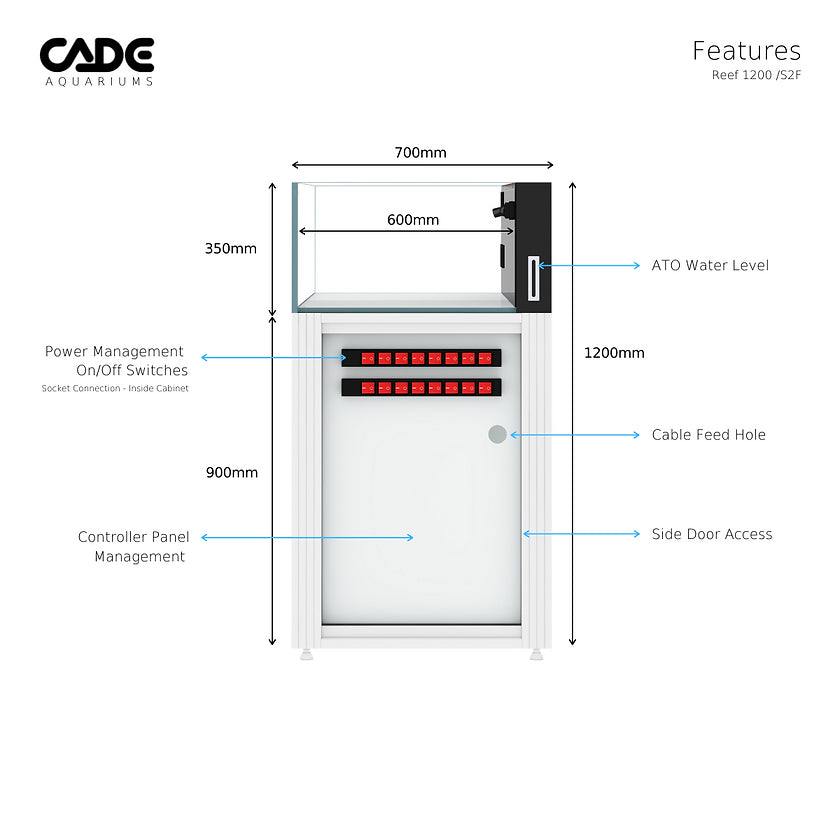 CADE
AQUARIUMS

Features
Reef 1200 /S2F

700mm

600mm

350mm

ATO Water Level

Power Management
On/Off Switches
Socket Connection - Inside Cabinet

1200mm

Cable Feed Hole

900mm

Controller Panel
Management

Side Door Access