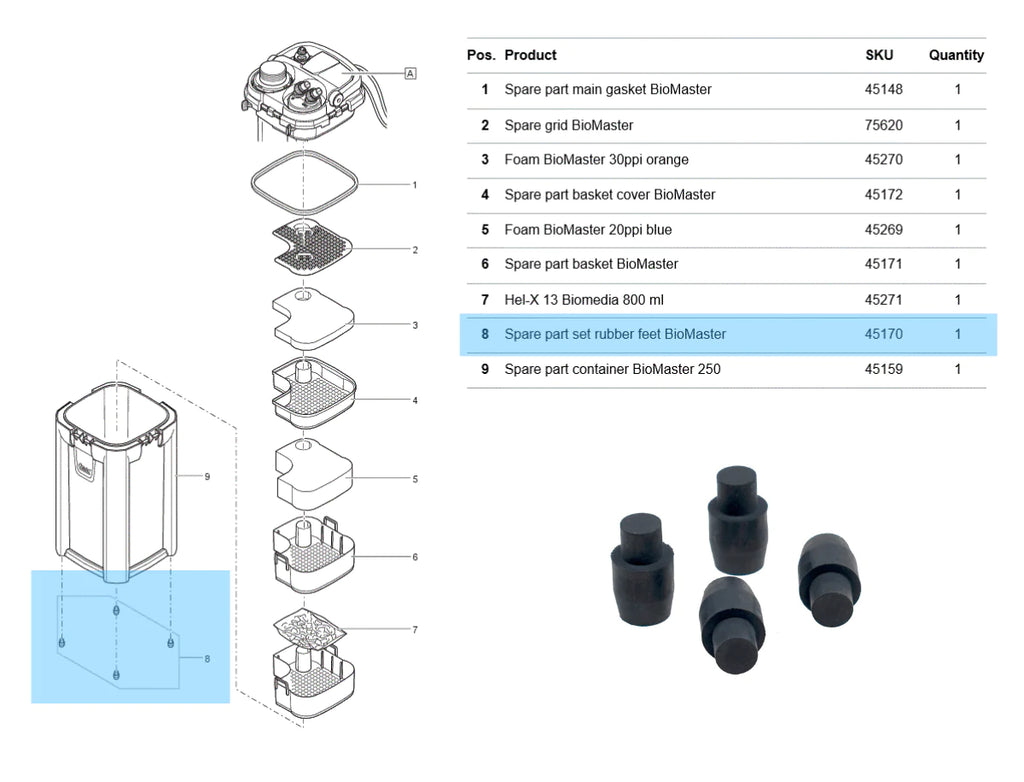 A
1
2
3
4
5
6
7
9
8

| Pos. | Product | SKU | Quantity |
|---|---|---|---|
| 1 | Spare part main gasket BioMaster | 45148 | 1 |
| 2 | Spare grid BioMaster | 75620 | 1 |
| 3 | Foam BioMaster 30ppi orange | 45270 | 1 |
| 4 | Spare part basket cover BioMaster | 45172 | 1 |
| 5 | Foam BioMaster 20ppi blue | 45269 | 1 |
| 6 | Spare part basket BioMaster | 45171 | 1 |
| 7 | Hel-X 13 Biomedia 800 ml | 45271 | 1 |
| 8 | Spare part set rubber feet BioMaster | 45170 | 1 |
| 9 | Spare part container BioMaster 250 | 45159 | 1 |