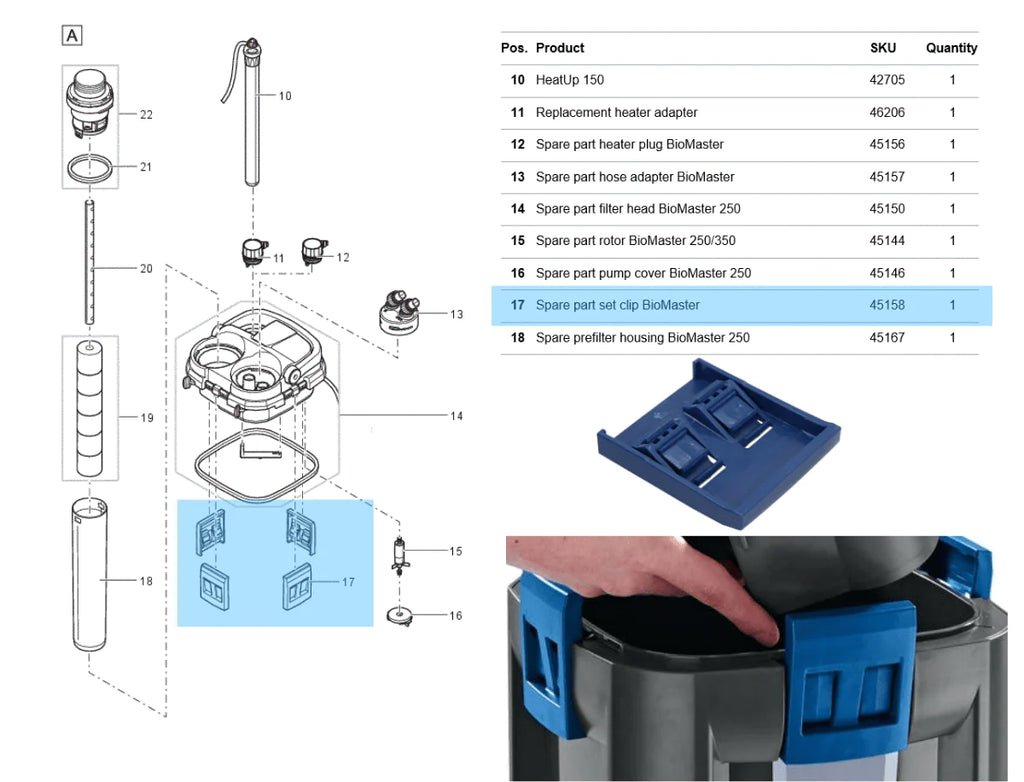 A

22
21
20
19
18
10
11
12
13
14
15
17
16

| Pos. | Product | SKU | Quantity |
|---|---|---|---|
| 10 | HeatUp 150 | 42705 | 1 |
| 11 | Replacement heater adapter | 46206 | 1 |
| 12 | Spare part heater plug BioMaster | 45156 | 1 |
| 13 | Spare part hose adapter BioMaster | 45157 | 1 |
| 14 | Spare part filter head BioMaster 250 | 45150 | 1 |
| 15 | Spare part rotor BioMaster 250/350 | 45144 | 1 |
| 16 | Spare part pump cover BioMaster 250 | 45146 | 1 |
| 17 | Spare part set clip BioMaster | 45158 | 1 |
| 18 | Spare prefilter housing BioMaster 250 | 45167 | 1 |